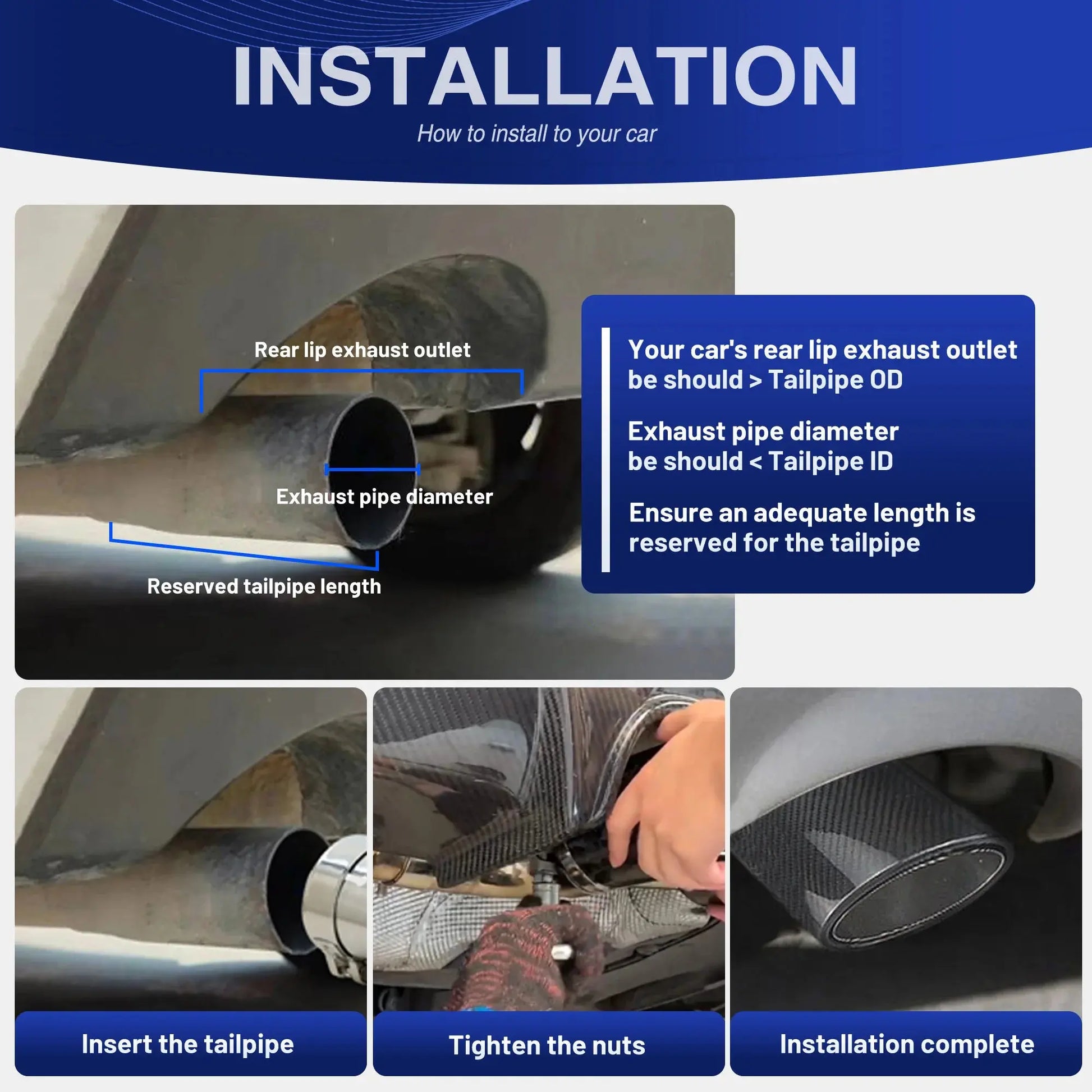 INSTALLATION

How to install to your car

Rear lip exhaust outlet

Exhaust pipe diameter

Reserved tailpipe length

Your car's rear lip exhaust outlet be should > Tailpipe OD

Exhaust pipe diameter be should < Tailpipe ID

Ensure an adequate length is reserved for the tailpipe

Insert the tailpipe

Tighten the nuts

Installation complete