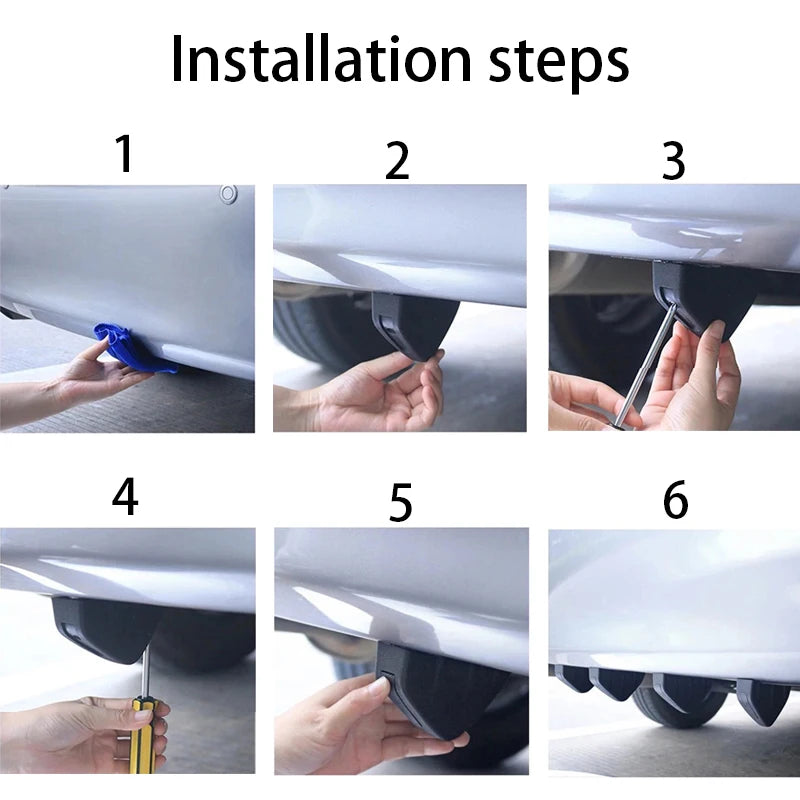 Installation steps

1

2

3

4

5

6